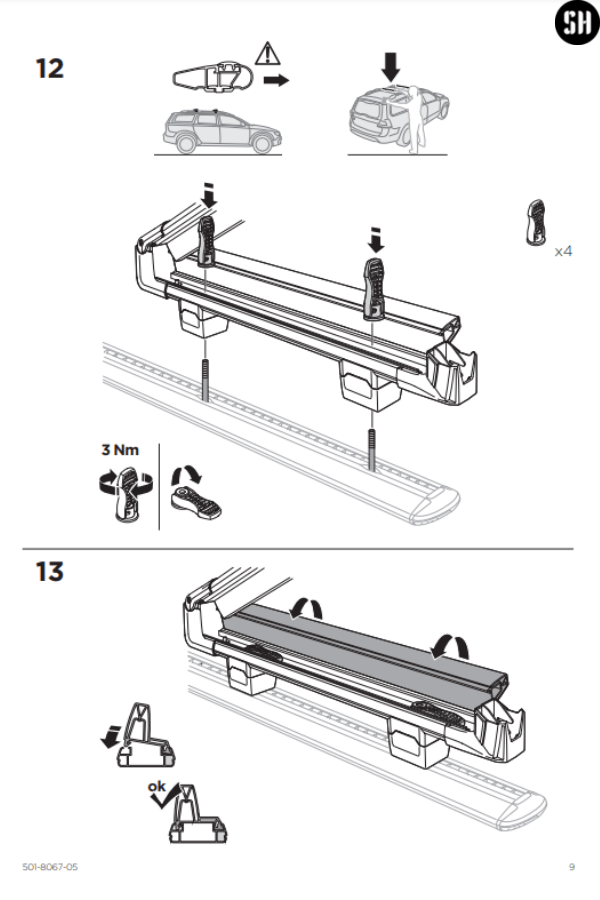 SH

12

x4

3 Nm

13

ok

501-8067-05

9